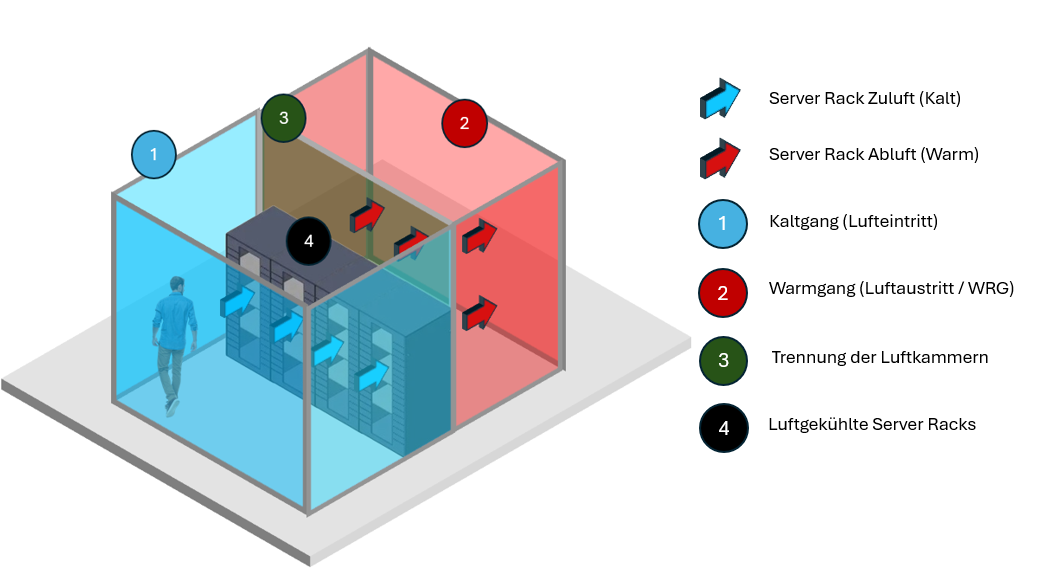 3

2

1

4

Server Rack Zuluft (Kalt)

Server Rack Abluft (Warm)

1 Kaltgang (Lufteintritt)

2 Warmgang (Luftaustritt / WRG)

3 Trennung der Luftkammern

4 Luftgekühlte Server Racks