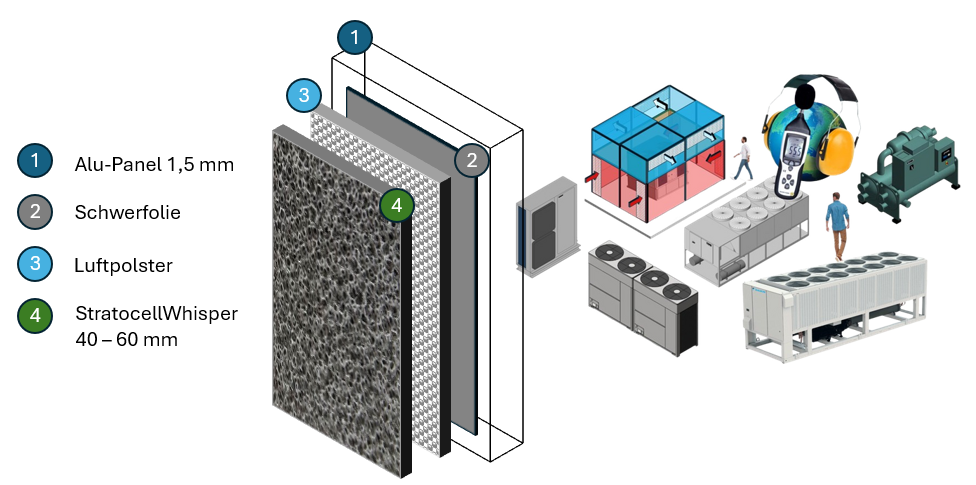 1 Alu-Panel 1,5 mm

2 Schwerfolie

3 Luftpolster

4 StratocellWhisper 40 – 60 mm

1

3

2

4